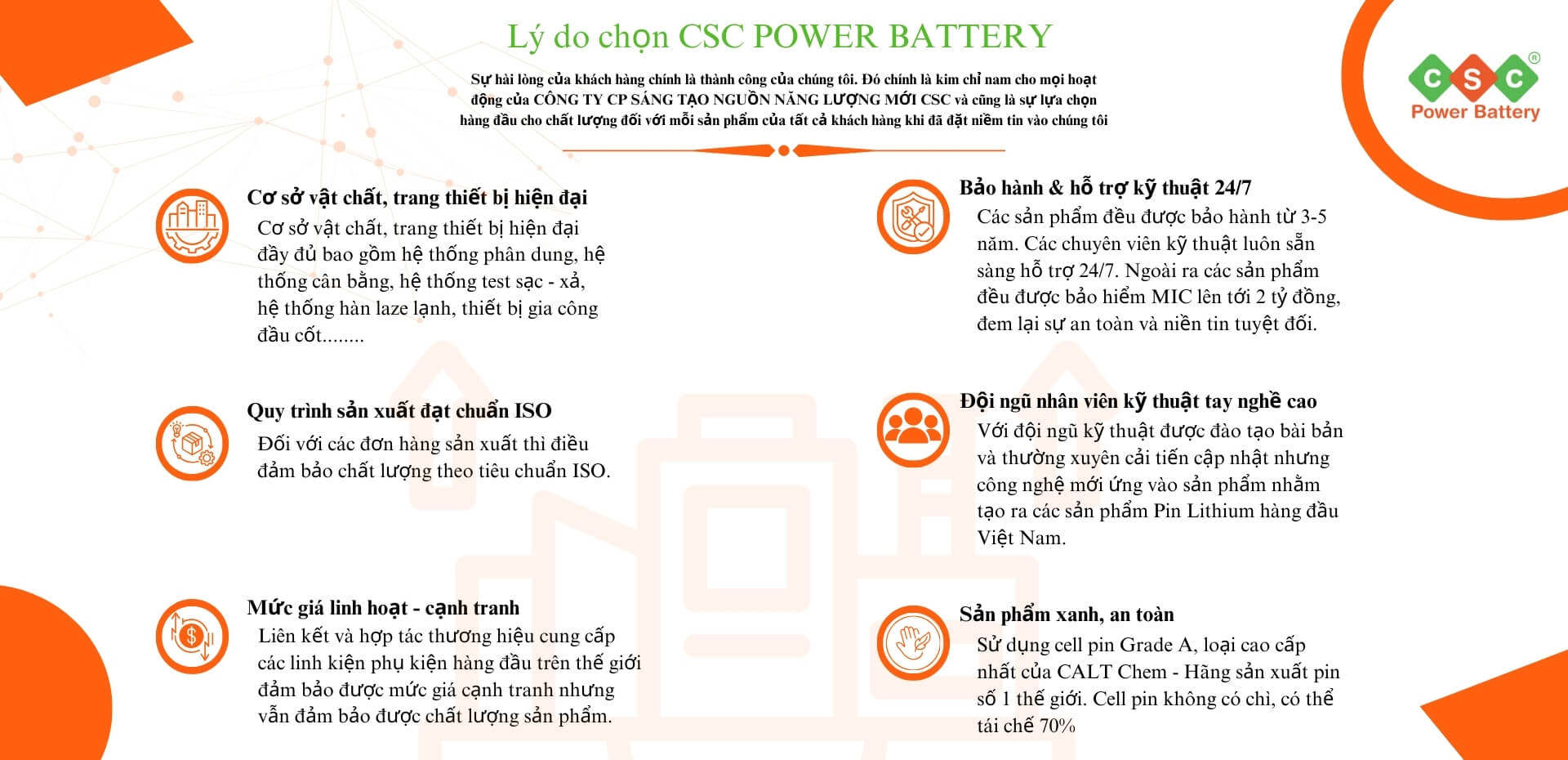 Lý do chọn CSC POWER BATTERY

Sự hài lòng của khách hàng chính là thành công của chúng tôi. Đó chính là kim chỉ nam cho mọi hoạt động của CÔNG TY CP SÁNG TẠO NGUỒN NĂNG LƯỢNG MỚI CSC và cũng là sự lựa chọn hàng đầu cho chất lượng đối với mỗi sản phẩm của tất cả khách hàng khi đã đặt niềm tin vào chúng tôi

CSC
Power Battery

Cơ sở vật chất, trang thiết bị hiện đại
Cơ sở vật chất, trang thiết bị hiện đại đầy đủ bao gồm hệ thống phân dung, hệ thống cân bằng, hệ thống test sạc - xả, hệ thống hàn laze lạnh, thiết bị gia công đầu cốt........

Quy trình sản xuất đạt chuẩn ISO
Đối với các đơn hàng sản xuất thì điều đảm bảo chất lượng theo tiêu chuẩn ISO.

Mức giá linh hoạt - cạnh tranh
Liên kết và hợp tác thương hiệu cung cấp các linh kiện phụ kiện hàng đầu trên thế giới đảm bảo được mức giá cạnh tranh nhưng vẫn đảm bảo được chất lượng sản phẩm.

Bảo hành & hỗ trợ kỹ thuật 24/7
Các sản phẩm đều được bảo hành từ 3-5 năm. Các chuyên viên kỹ thuật luôn sẵn sàng hỗ trợ 24/7. Ngoài ra các sản phẩm đều được bảo hiểm MIC lên tới 2 tỷ đồng, đem lại sự an toàn và niền tin tuyệt đối.

Đội ngũ nhân viên kỹ thuật tay nghề cao
Với đội ngũ kỹ thuật được đào tạo bài bản và thường xuyên cải tiến cập nhật nhưng công nghệ mới ứng vào sản phẩm nhằm tạo ra các sản phẩm Pin Lithium hàng đầu Việt Nam.

Sản phẩm xanh, an toàn
Sử dụng cell pin Grade A, loại cao cấp nhất của CALT Chem - Hãng sản xuất pin số 1 thế giới. Cell pin không có chì, có thể tái chế 70%